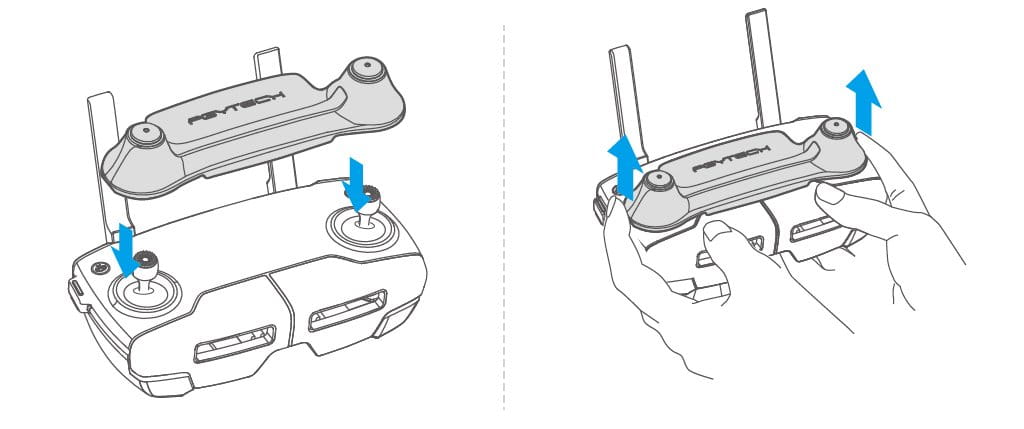 PGYTECH

PGYTECH