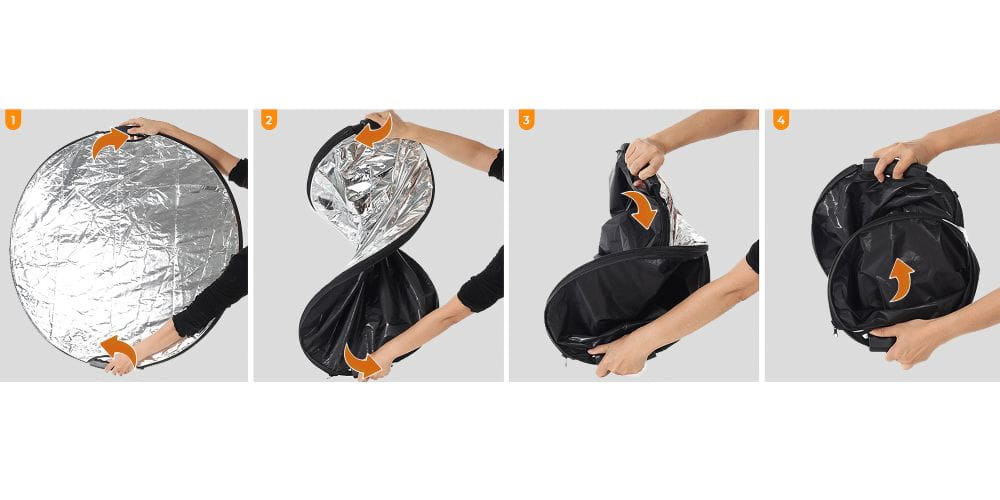 1

2

3

4